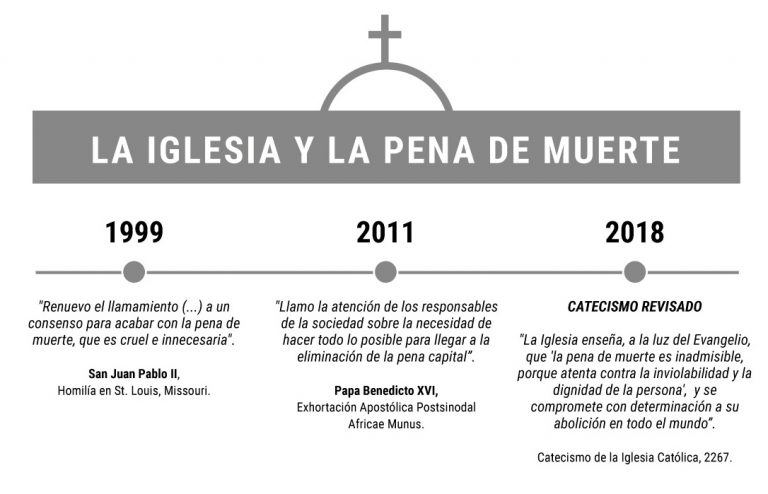 LA IGLESIA Y LA PENA DE MUERTE

1999

"Renuevo el llamamiento (...) a un consenso para acabar con la pena de muerte, que es cruel e innecesaria".

San Juan Pablo II,
Homilía en St. Louis, Missouri.

2011

"Llamo la atención de los responsables de la sociedad sobre la necesidad de hacer todo lo posible para llegar a la eliminación de la pena capital".

Papa Benedicto XVI,
Exhortación Apostólica Postsinodal Africae Munus.

2018

CATECISMO REVISADO

"La Iglesia enseña, a la luz del Evangelio, que 'la pena de muerte es inadmisible, porque atenta contra la inviolabilidad y la dignidad de la persona', y se compromete con determinación a su abolición en todo el mundo".

Catecismo de la Iglesia Católica, 2267.